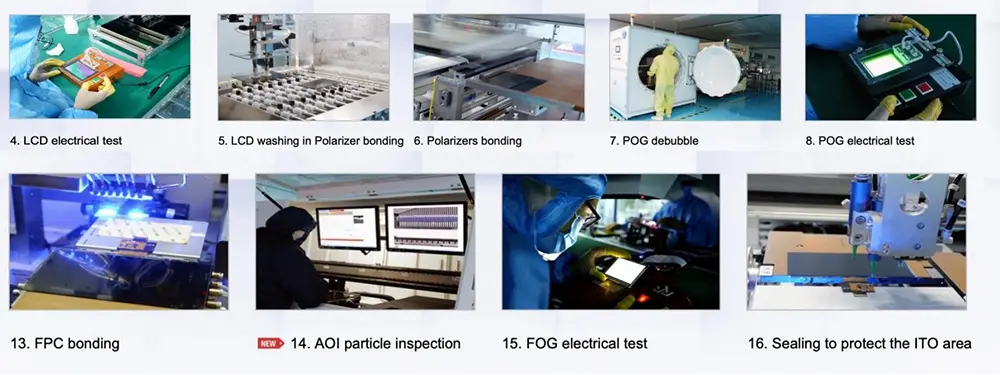 4. LCD electrical test

5. LCD washing in Polarizer bonding

6. Polarizers bonding

7. POG debubble

8. POG electrical test

13. FPC bonding

NEW 14. AOI particle inspection

15. FOG electrical test

16. Sealing to protect the ITO area